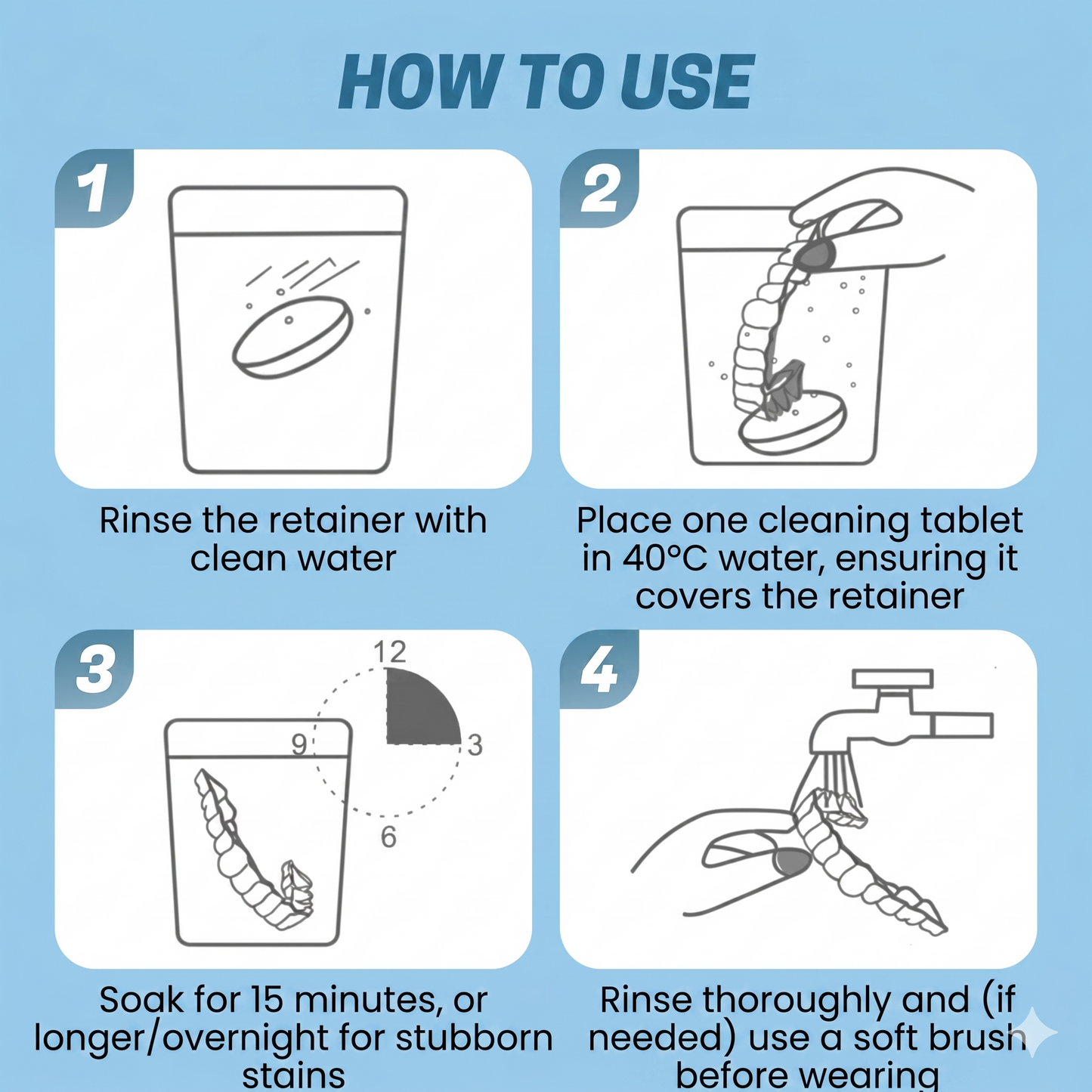 HOW TO USE

1

Rinse the retainer with clean water

2

Place one cleaning tablet in 40°C water, ensuring it covers the retainer

3

12
9
3
6

Soak for 15 minutes, or longer/overnight for stubborn stains

4

Rinse thoroughly and (if needed) use a soft brush before wearing