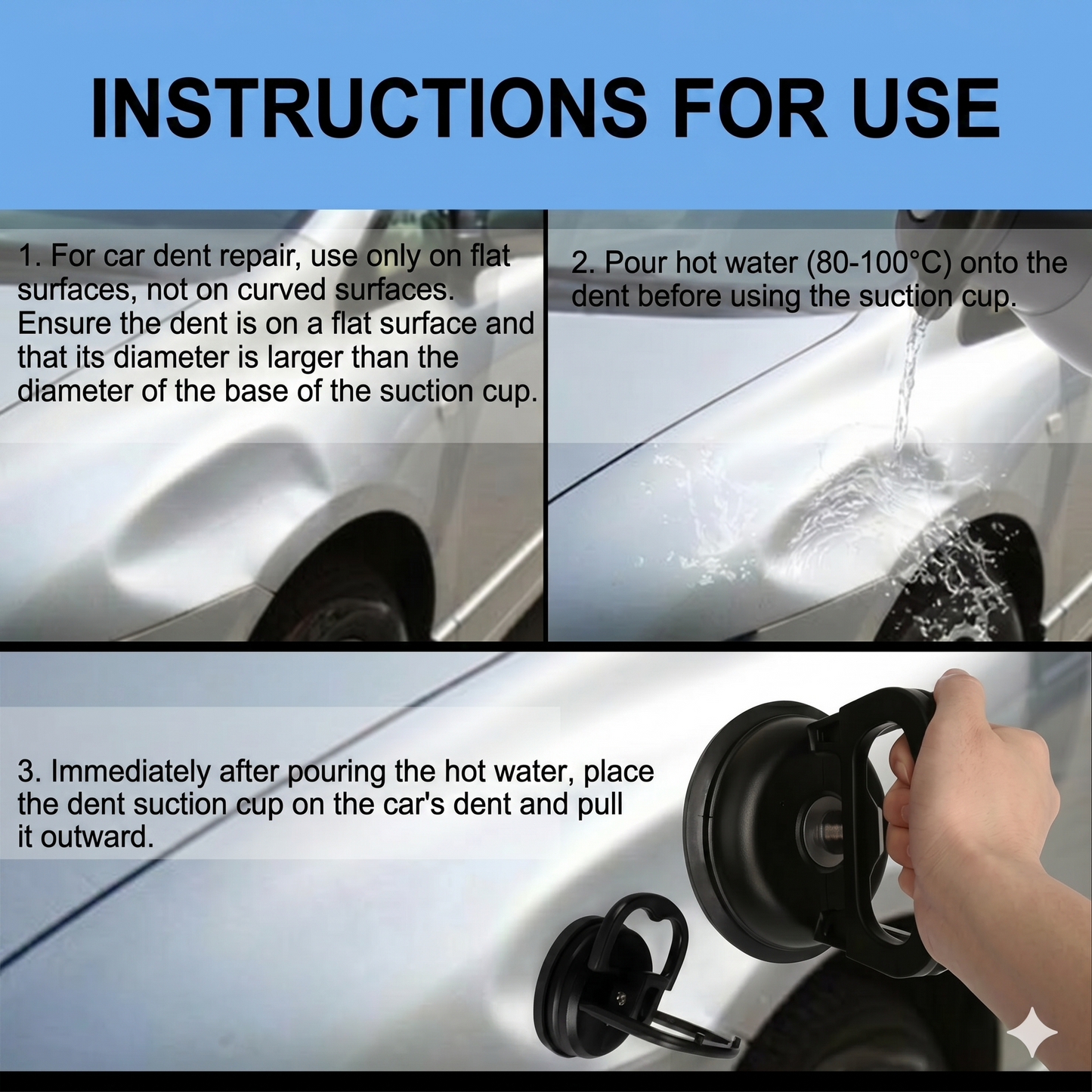 INSTRUCTIONS FOR USE

1. For car dent repair, use only on flat surfaces, not on curved surfaces. Ensure the dent is on a flat surface and that its diameter is larger than the diameter of the base of the suction cup.

2. Pour hot water (80-100°C) onto the dent before using the suction cup.

3. Immediately after pouring the hot water, place the dent suction cup on the car's dent and pull it outward.