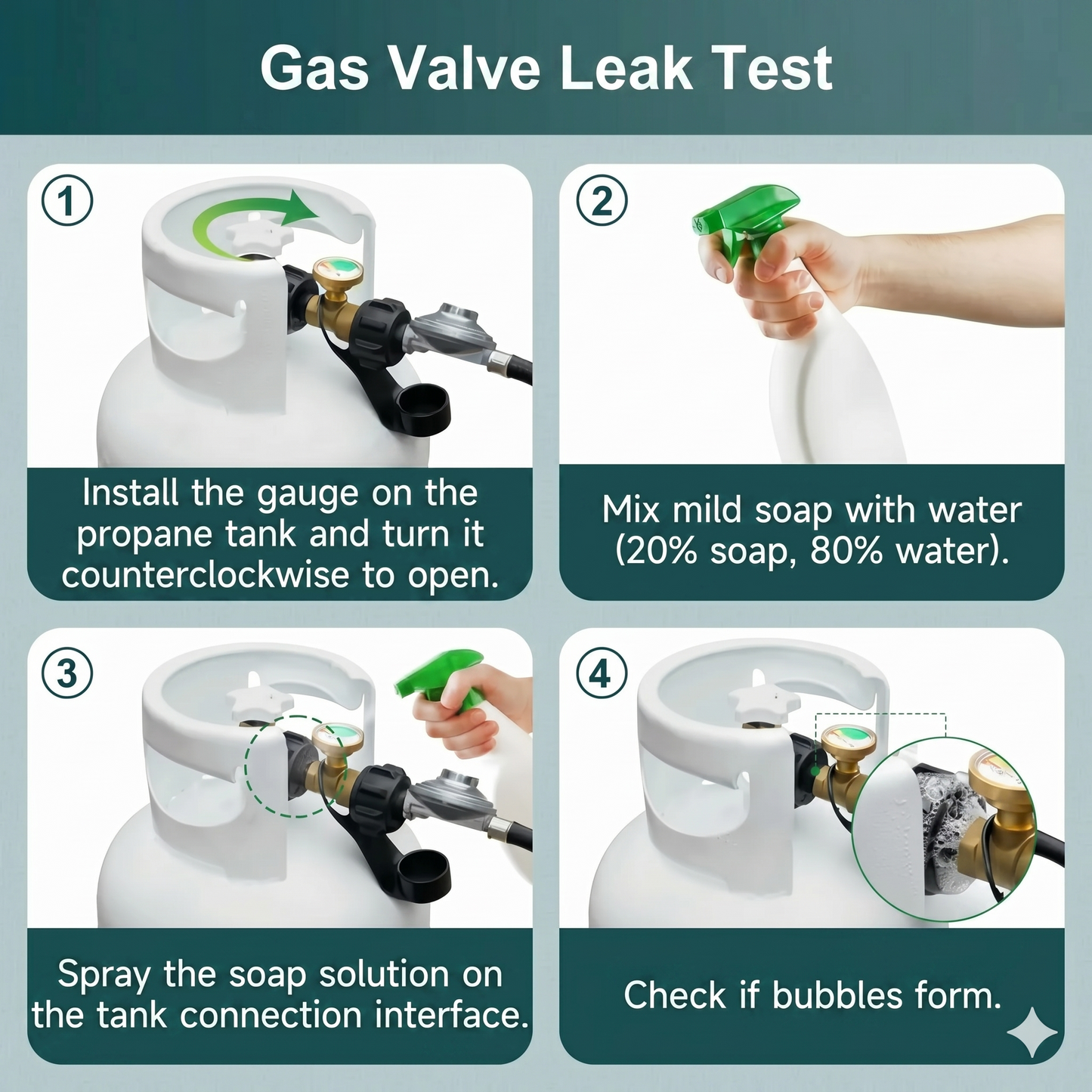 Gas Valve Leak Test

①

Install the gauge on the propane tank and turn it counterclockwise to open.

②

Mix mild soap with water (20% soap, 80% water).

③

Spray the soap solution on the tank connection interface.

④

Check if bubbles form.