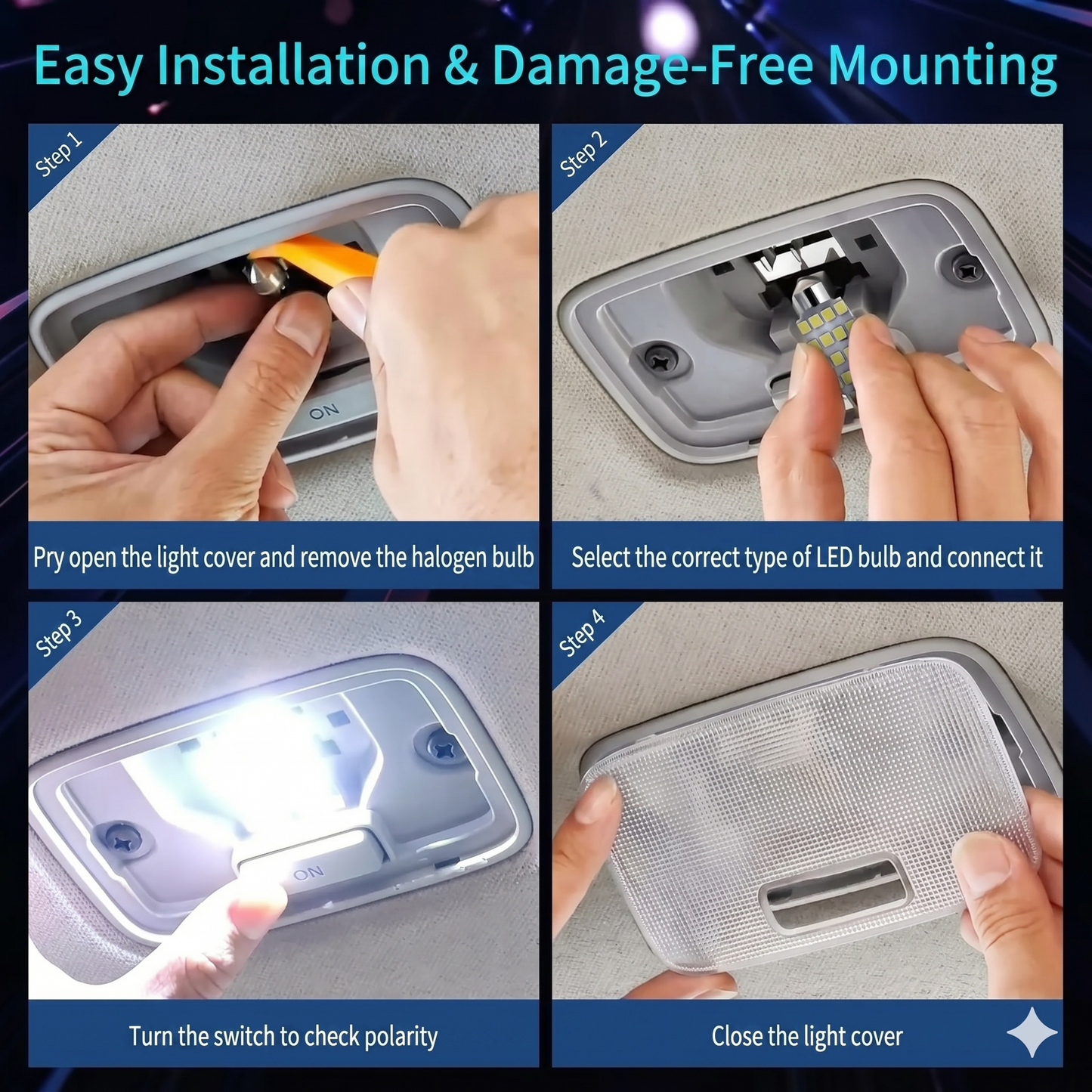 Easy Installation & Damage-Free Mounting

Step 1

ON

Pry open the light cover and remove the halogen bulb

Step 2

Select the correct type of LED bulb and connect it

Step 3

ON

Turn the switch to check polarity

Step 4

Close the light cover