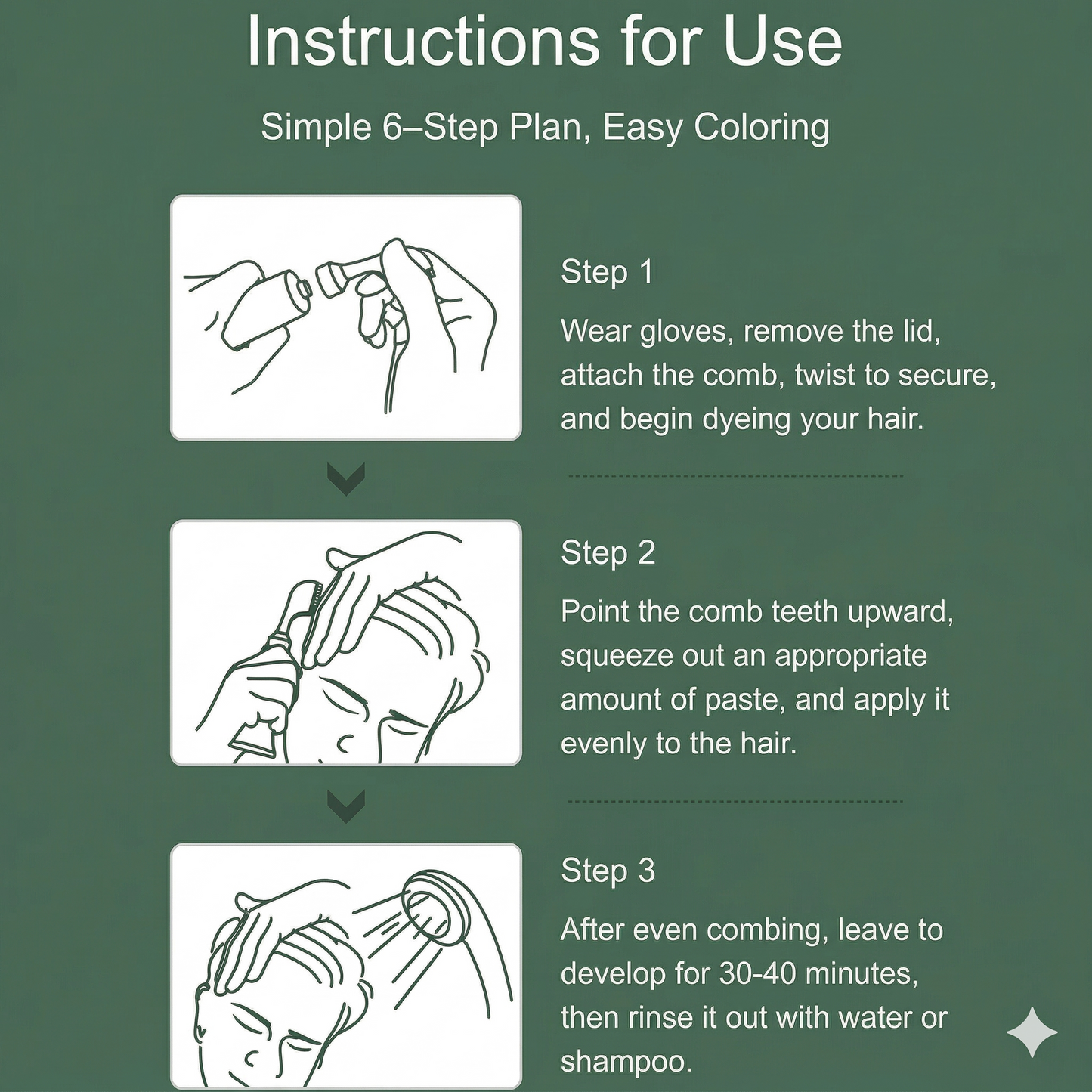 Instructions for Use

Simple 6–Step Plan, Easy Coloring

Step 1

Wear gloves, remove the lid, attach the comb, twist to secure, and begin dyeing your hair.

Step 2

Point the comb teeth upward, squeeze out an appropriate amount of paste, and apply it evenly to the hair.

Step 3

After even combing, leave to develop for 30-40 minutes, then rinse it out with water or shampoo.