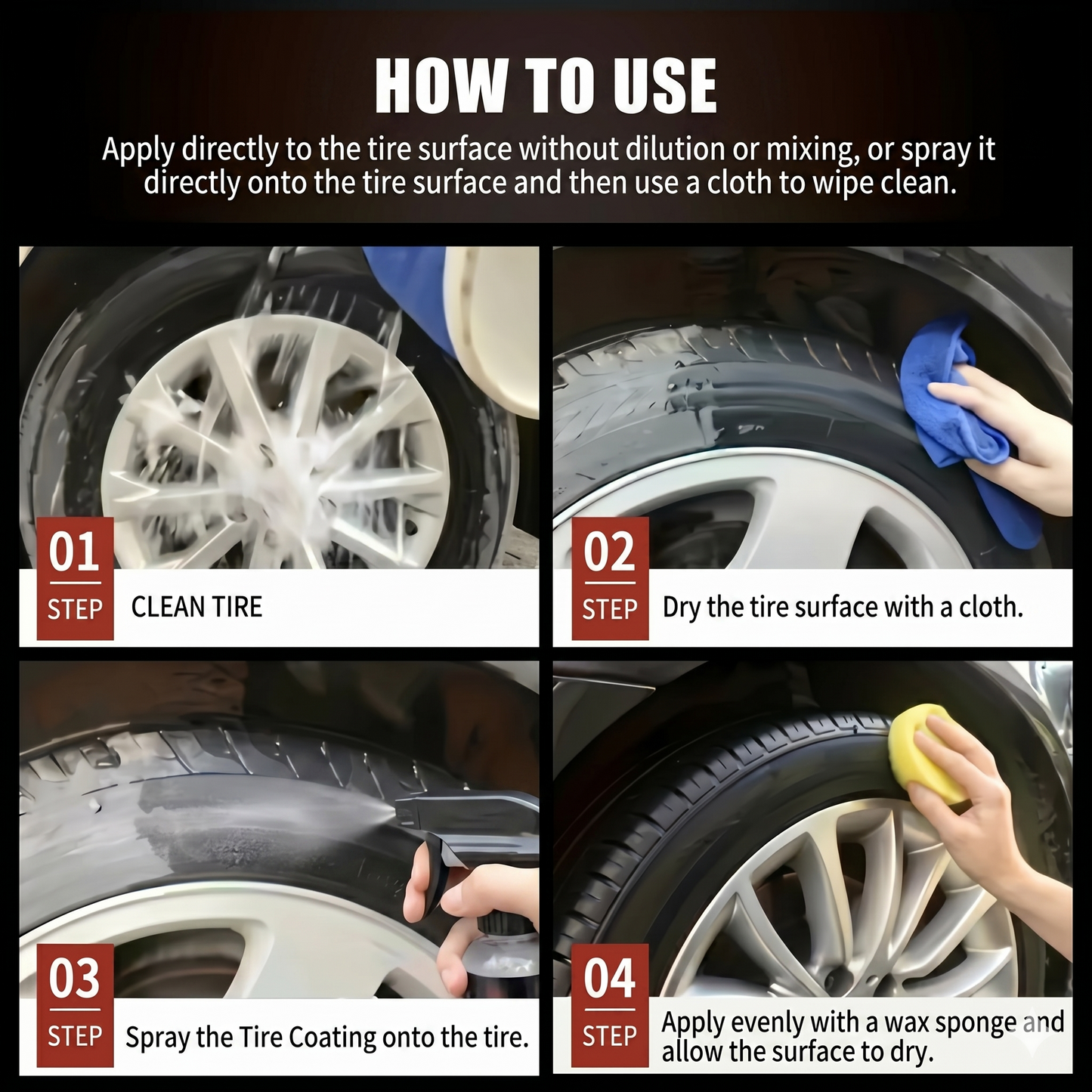 HOW TO USE

Apply directly to the tire surface without dilution or mixing, or spray it directly onto the tire surface and then use a cloth to wipe clean.

01
STEP
CLEAN TIRE

02
STEP
Dry the tire surface with a cloth.

03
STEP
Spray the Tire Coating onto the tire.

04
STEP
Apply evenly with a wax sponge and allow the surface to dry.